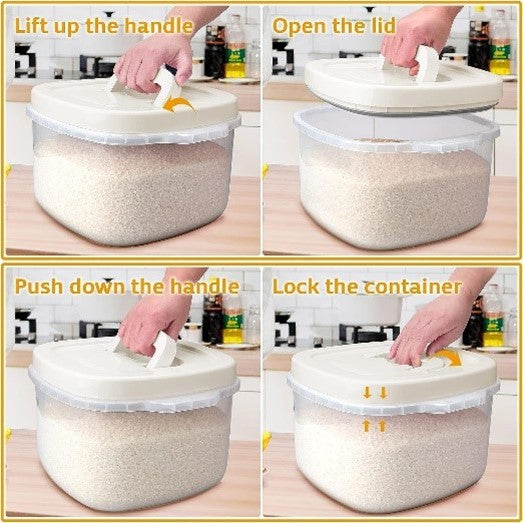 Lift up the handle

Open the lid

Push down the handle

Lock the container